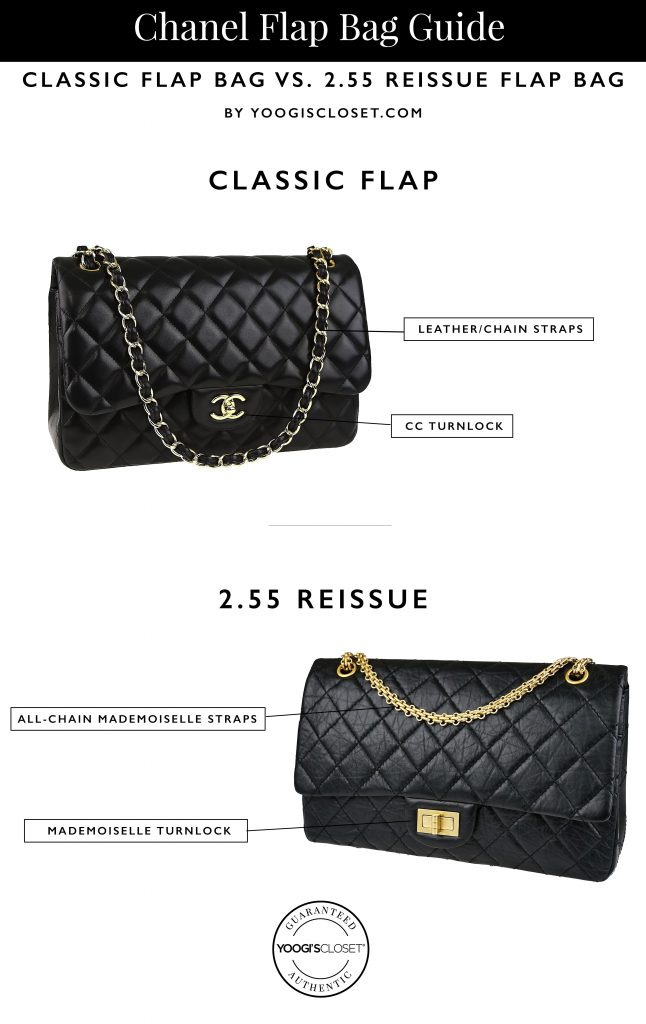 Chanel Flap Bag Guide

CLASSIC FLAP BAG VS. 2.55 REISSUE FLAP BAG

BY YOOGISCLOSET.COM

CLASSIC FLAP

LEATHER/CHAIN STRAPS

CC TURNLOCK

2.55 REISSUE

ALL-CHAIN MADEMOISELLE STRAPS

MADEMOISELLE TURNLOCK

GUARANTEED
YOOGI'SCLOSET
AUTHENTIC